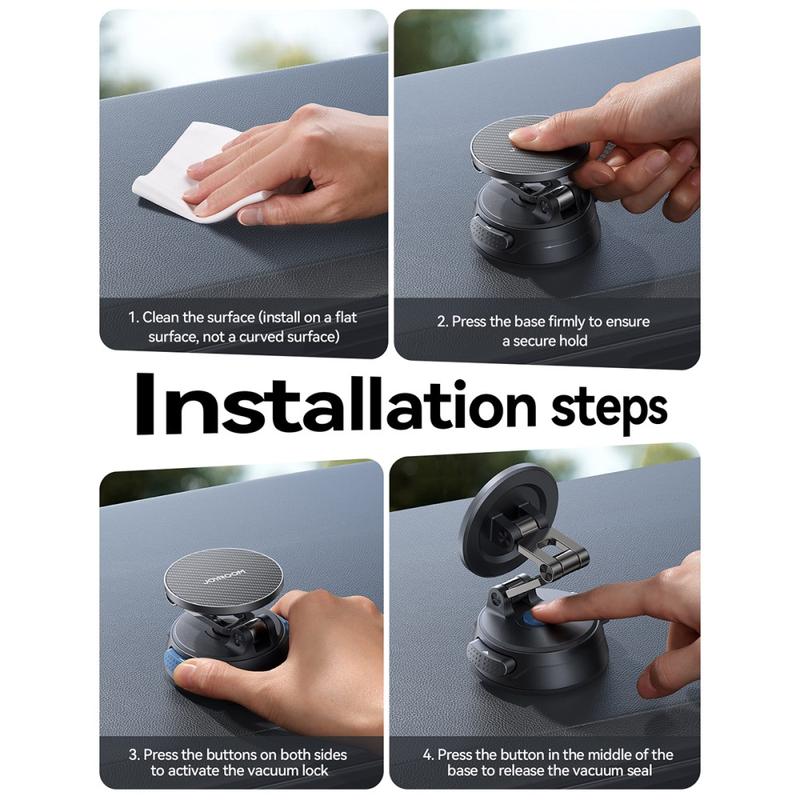 1. Clean the surface (install on a flat surface, not a curved surface)

2. Press the base firmly to ensure a secure hold

Installation steps

JOYROOM

3. Press the buttons on both sides to activate the vacuum lock

4. Press the button in the middle of the base to release the vacuum seal