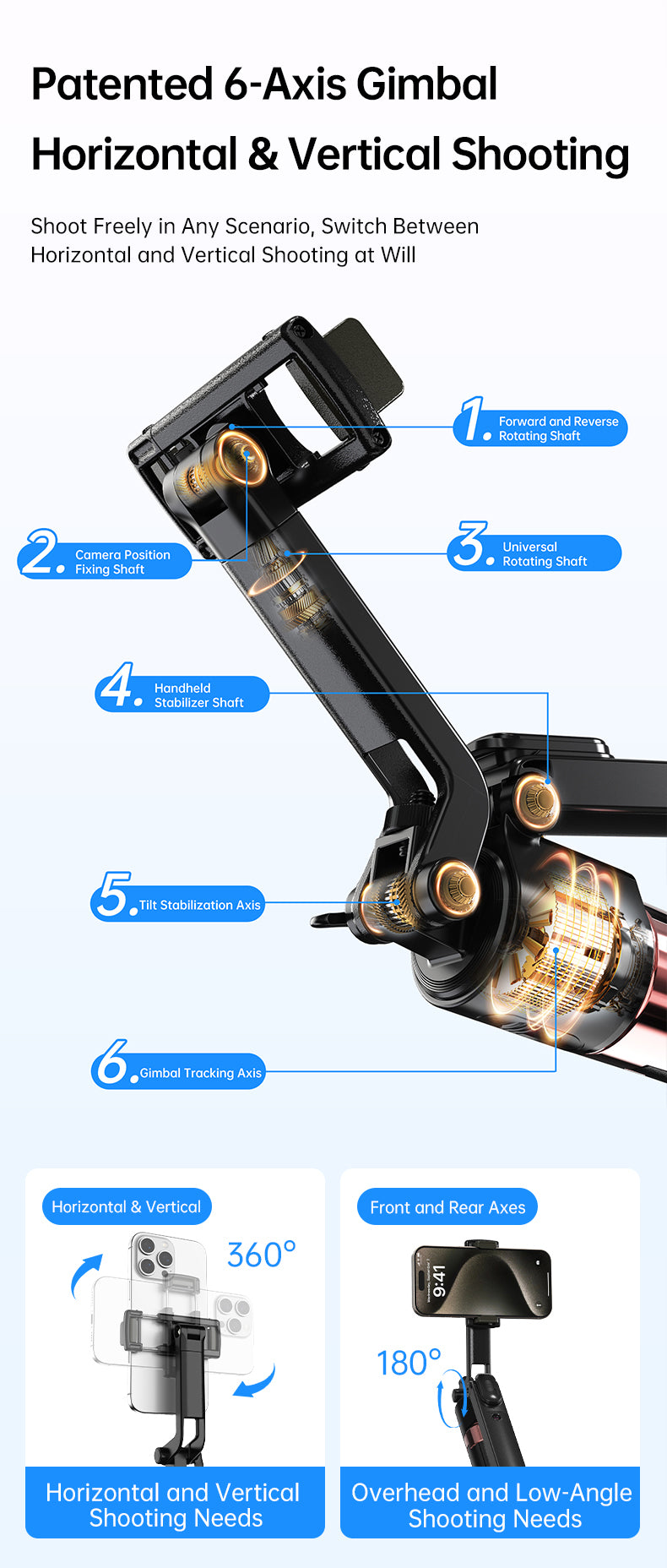 Patented 6-Axis Gimbal
Horizontal & Vertical Shooting

Shoot Freely in Any Scenario, Switch Between Horizontal and Vertical Shooting at Will

1. Forward and Reverse Rotating Shaft

2. Camera Position Fixing Shaft

3. Universal Rotating Shaft

4. Handheld Stabilizer Shaft

5. Tilt Stabilization Axis

6. Gimbal Tracking Axis

Horizontal & Vertical

360°

Horizontal and Vertical Shooting Needs

Front and Rear Axes

9:41

180°

Overhead and Low-Angle Shooting Needs