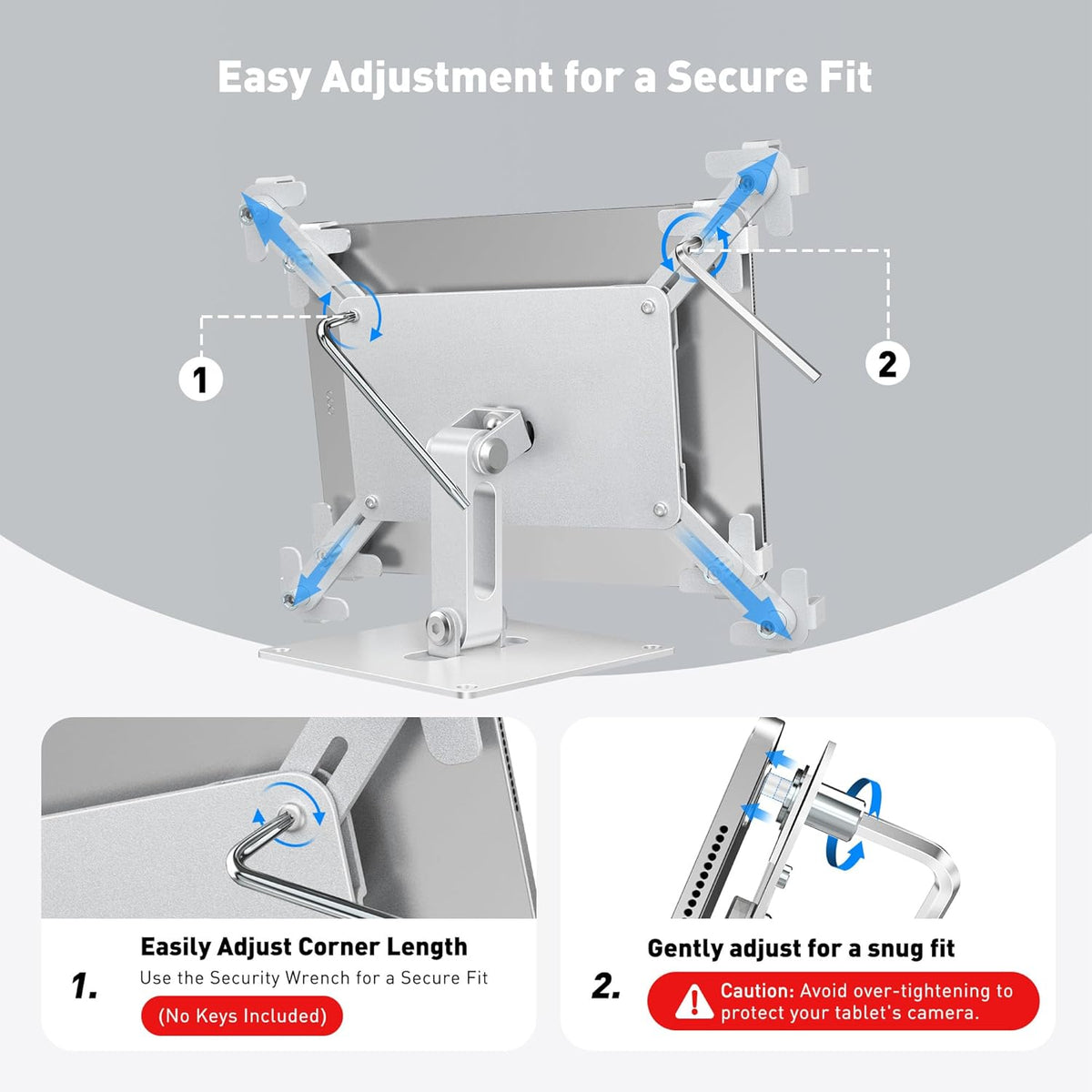 Easy Adjustment for a Secure Fit

1

2

1.

Easily Adjust Corner Length

Use the Security Wrench for a Secure Fit

(No Keys Included)

2.

Gently adjust for a snug fit

Caution: Avoid over-tightening to protect your tablet's camera.