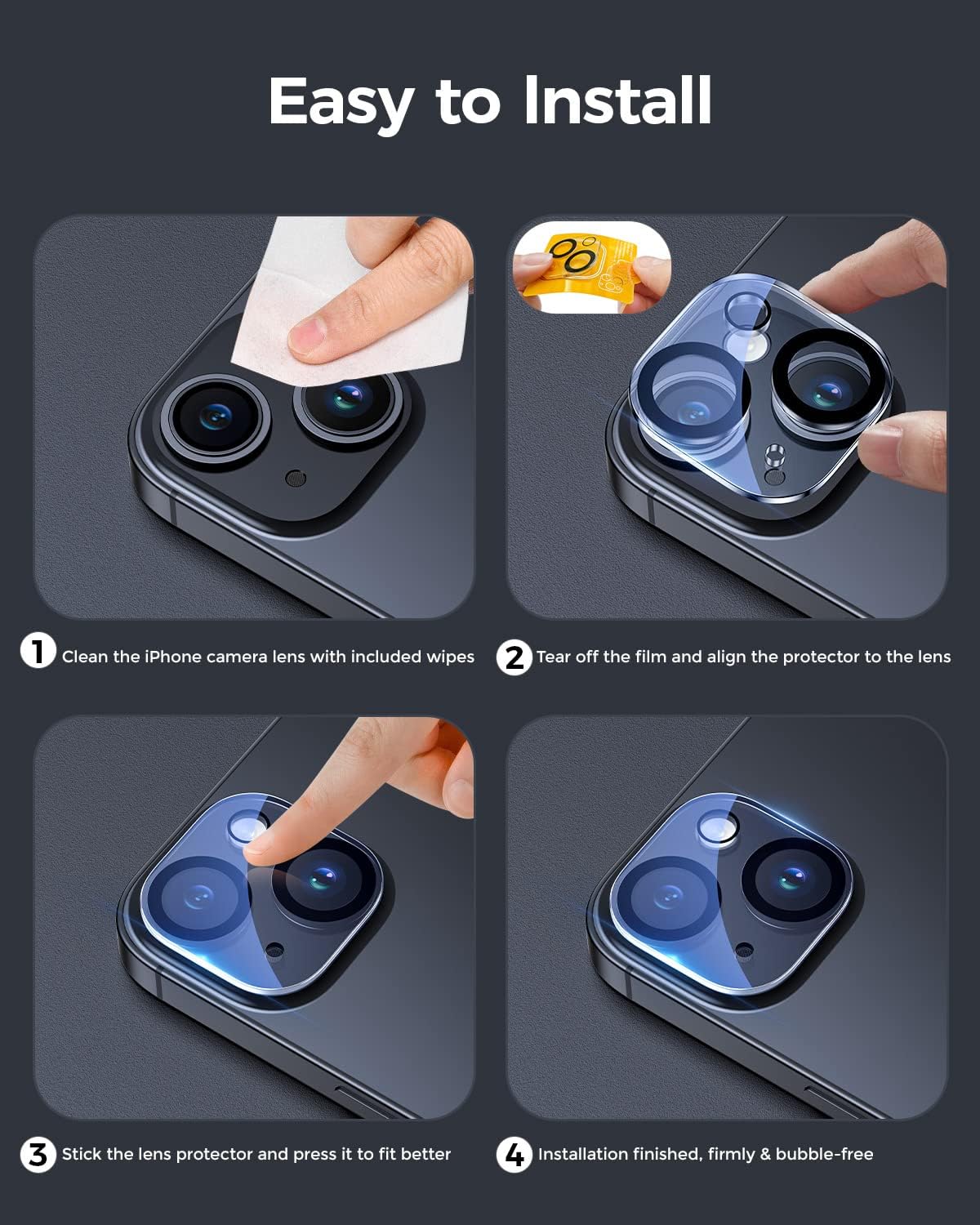 Easy to Install

1 Clean the iPhone camera lens with included wipes

2 Tear off the film and align the protector to the lens

3 Stick the lens protector and press it to fit better

4 Installation finished, firmly & bubble-free